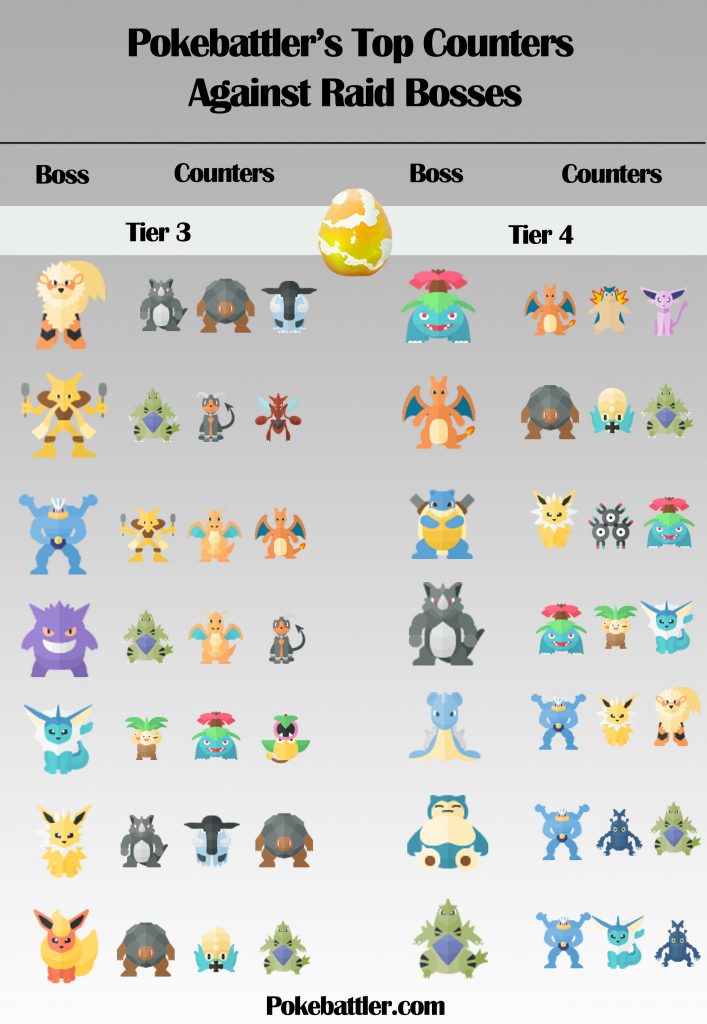 Pokebattler's Top Counters Against Raid Bosses

Boss Counters Boss Counters

Tier 3

Tier 4

Pokebattler.com